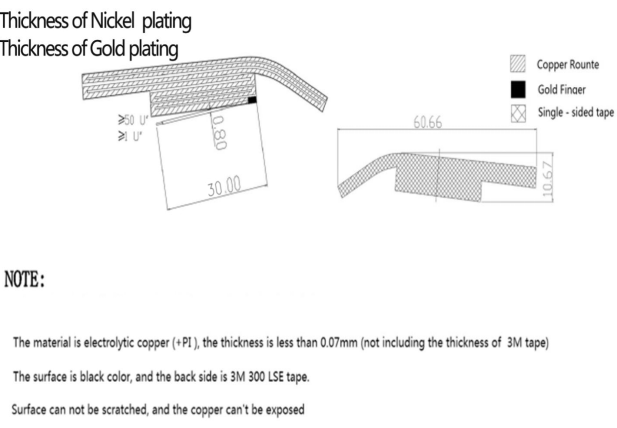 Thickness of Nickel plating
Thickness of Gold plating

Copper Rounte
Gold Finger
Single - sided tape

≥50 U"
≥1 U"
0.80
30.00

60.66
10.67

NOTE:

The material is electrolytic copper (+PI ), the thickness is less than 0.07mm (not including the thickness of 3M tape)

The surface is black color, and the back side is 3M 300 LSE tape.

Surface can not be scratched, and the copper can't be exposed