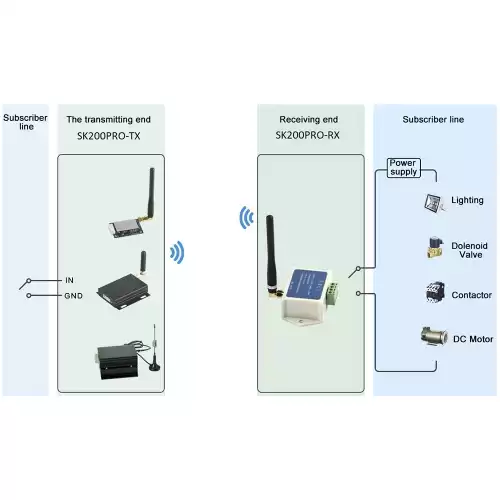 Subscriber line

The transmitting end
SK200PRO-TX

IN
GND

Receiving end
SK200PRO-RX

Subscriber line

Power supply

Lighting

Dolenoid Valve

Contactor

DC Motor