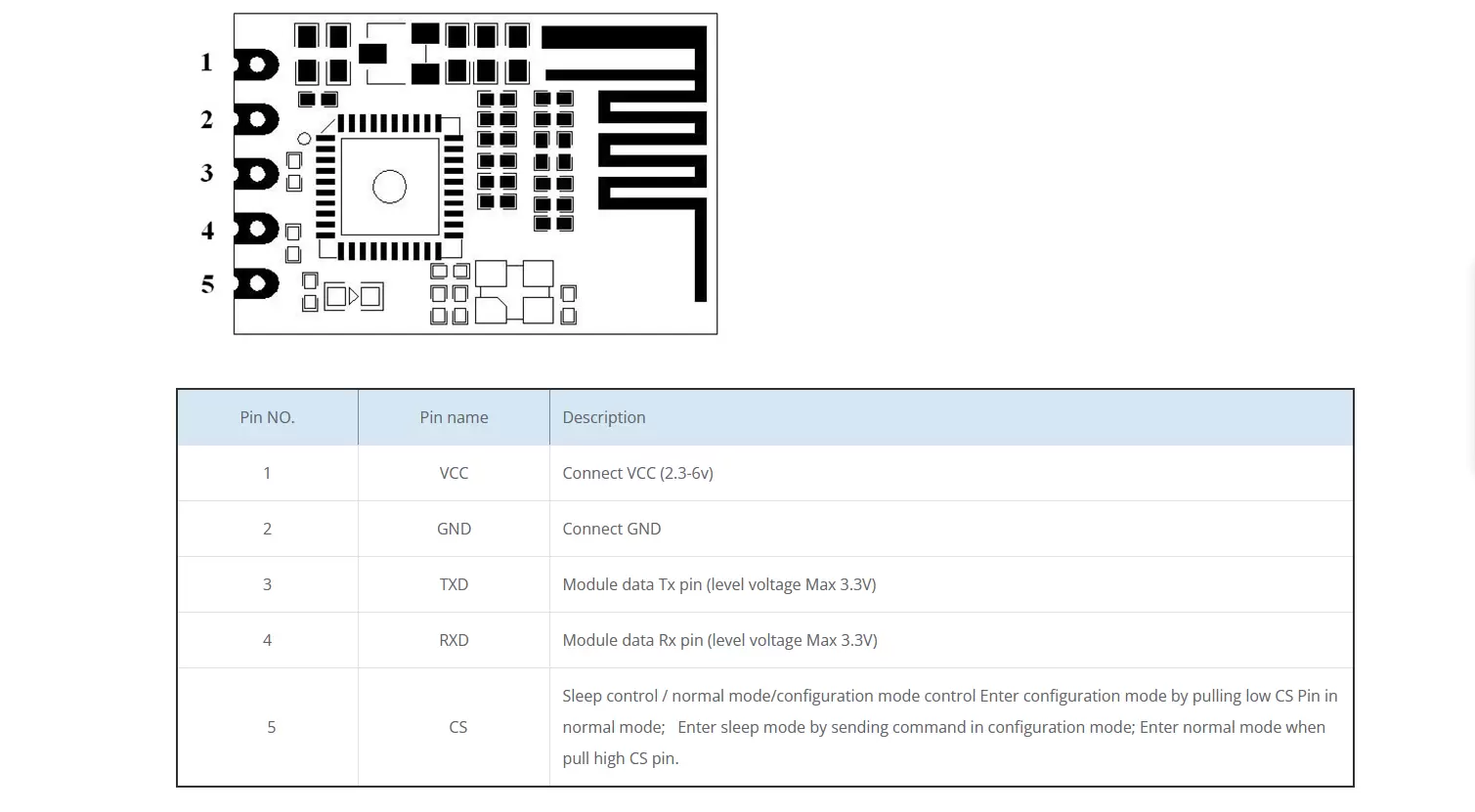 1
2
3
4
5

| Pin NO. | Pin name | Description |
|---|---|---|
| 1 | VCC | Connect VCC (2.3-6v) |
| 2 | GND | Connect GND |
| 3 | TXD | Module data Tx pin (level voltage Max 3.3V) |
| 4 | RXD | Module data Rx pin (level voltage Max 3.3V) |
| 5 | CS | Sleep control / normal mode/configuration mode control Enter configuration mode by pulling low CS Pin in normal mode;  Enter sleep mode by sending command in configuration mode; Enter normal mode when pull high CS pin. |